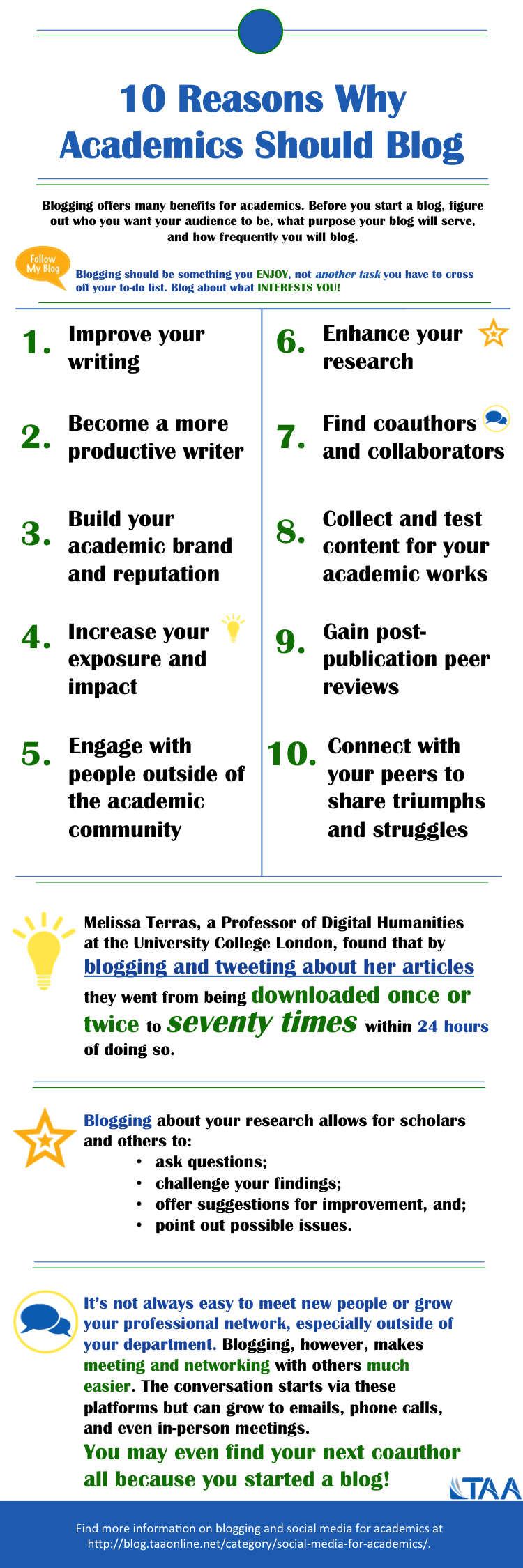 10 Reasons Why Academics Should Blog

Blogging offers many benefits for academics. Before you start a blog, figure out who you want your audience to be, what purpose your blog will serve, and how frequently you will blog.

Follow My Blog

Blogging should be something you ENJOY, not another task you have to cross off your to-do list. Blog about what INTERESTS YOU!

1. Improve your writing

2. Become a more productive writer

3. Build your academic brand and reputation

4. Increase your exposure and impact

5. Engage with people outside of the academic community

6. Enhance your research

7. Find coauthors and collaborators

8. Collect and test content for your academic works

9. Gain post-publication peer reviews

10. Connect with your peers to share triumphs and struggles

Melissa Terras, a Professor of Digital Humanities at the University College London, found that by blogging and tweeting about her articles they went from being downloaded once or twice to seventy times within 24 hours of doing so.

Blogging about your research allows for scholars and others to:
• ask questions;
• challenge your findings;
• offer suggestions for improvement, and;
• point out possible issues.

It's not always easy to meet new people or grow your professional network, especially outside of your department. Blogging, however, makes meeting and networking with others much easier. The conversation starts via these platforms but can grow to emails, phone calls, and even in-person meetings.
You may even find your next coauthor all because you started a blog!

TAA

Find more information on blogging and social media for academics at http://blog.taaonline.net/category/social-media-for-academics/.